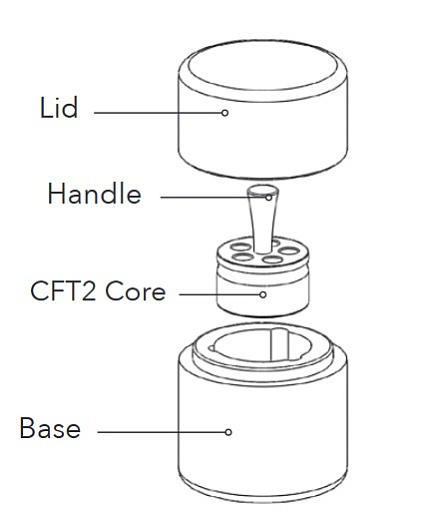 Lid

Handle

CFT2 Core

Base