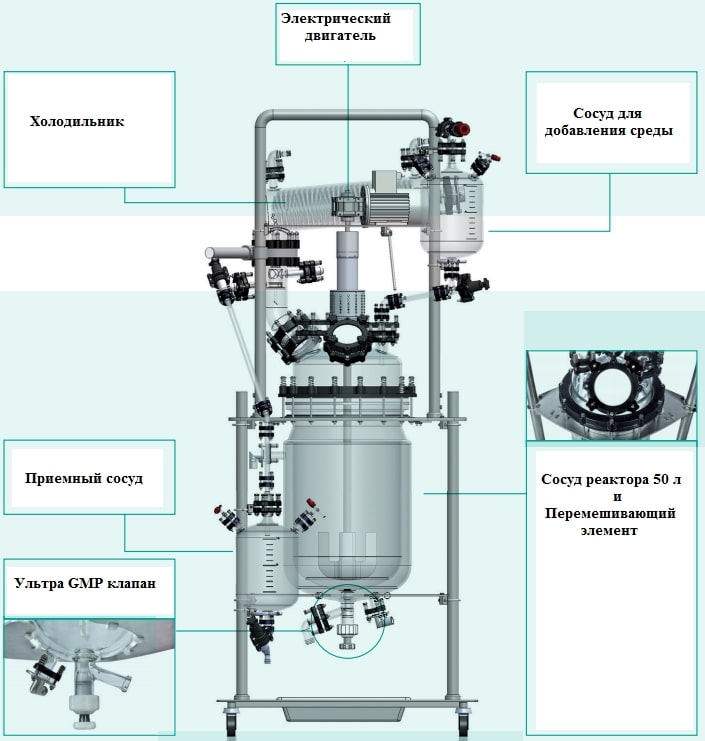 Электрический двигатель

Холодильник

Сосуд для добавления среды

Приемный сосуд

Сосуд реактора 50 л и Перемешивающий элемент

Ультра GMP клапан