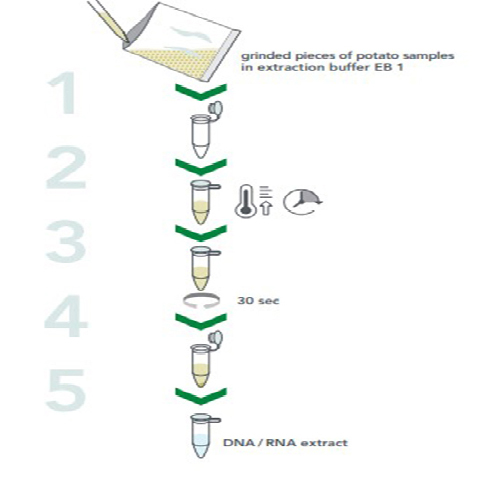 grinded pieces of potato samples in extraction buffer EB 1

1

2

3

30 sec

4

5

DNA / RNA extract